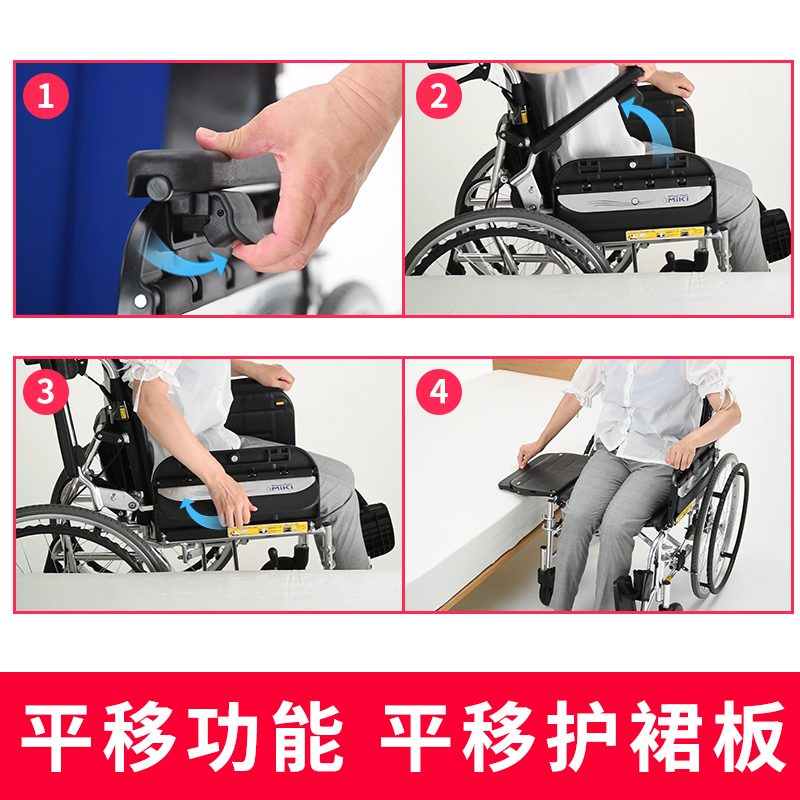 1

2

MiKi

3

MiKi

4

平移功能 平移护裙板