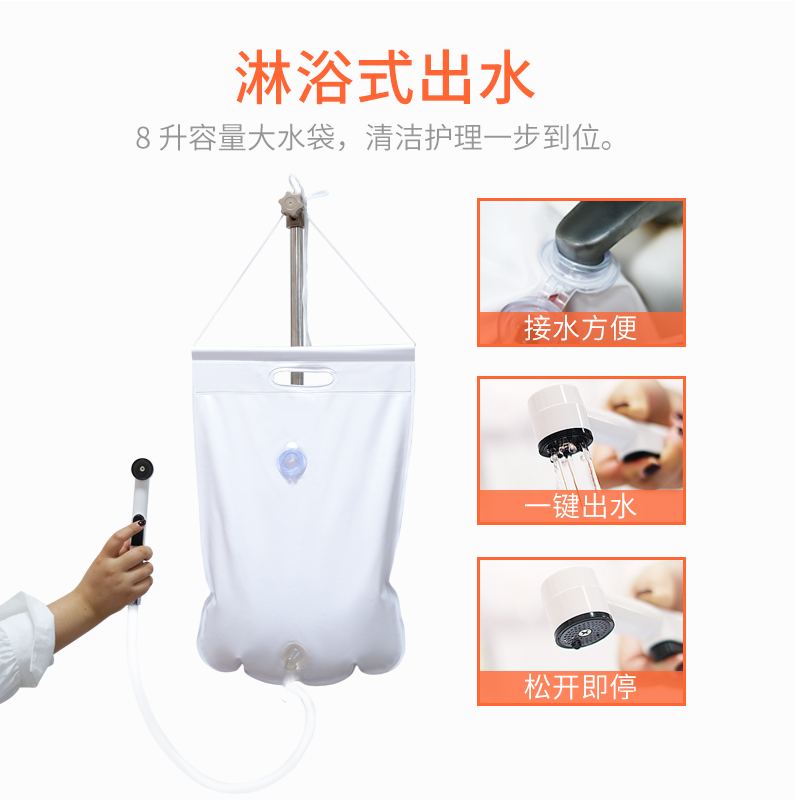 淋浴式出水

8 升容量大水袋，清洁护理一步到位。

接水方便

一键出水

松开即停