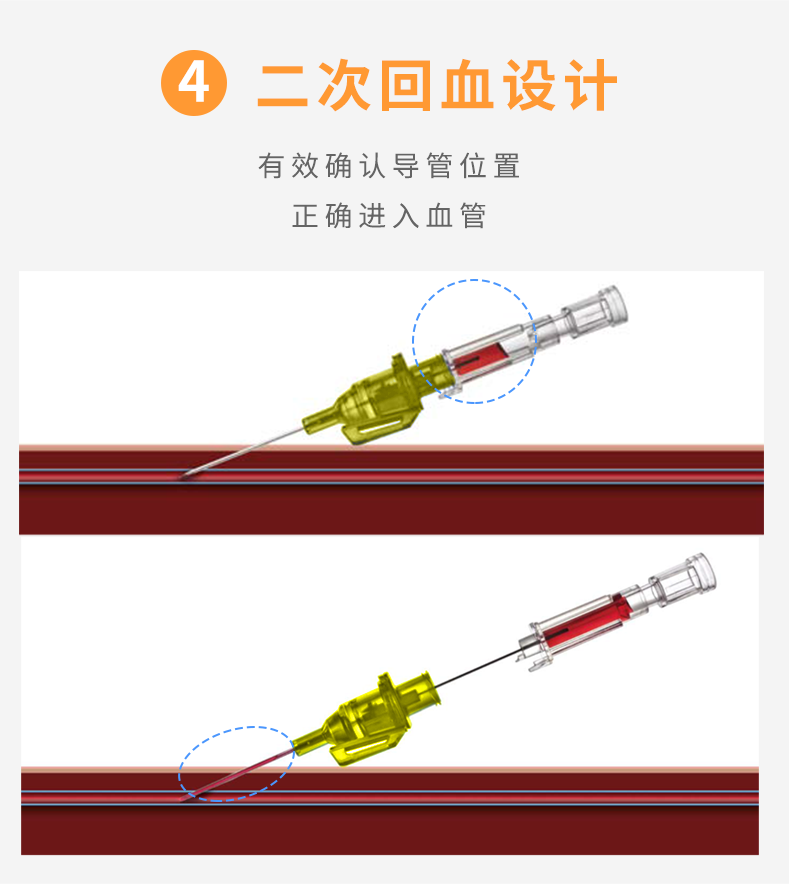 4 二次回血设计

有效确认导管位置
正确进入血管