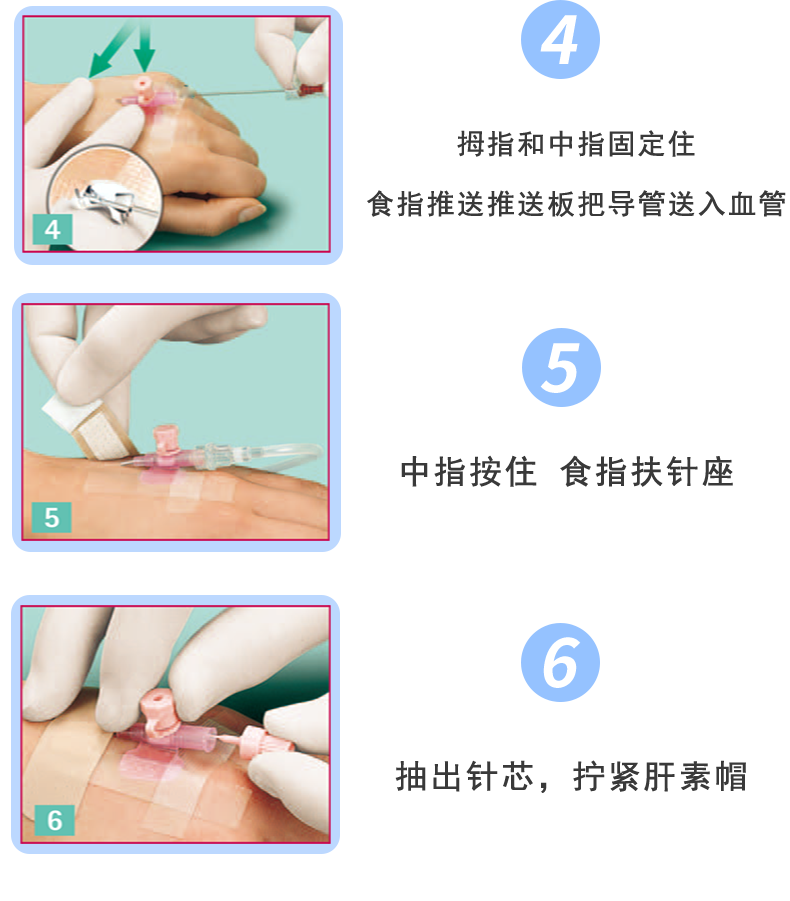 4

4

拇指和中指固定住

食指推送推送板把导管送入血管

5

5

中指按住 食指扶针座

6

6

抽出针芯，拧紧肝素帽