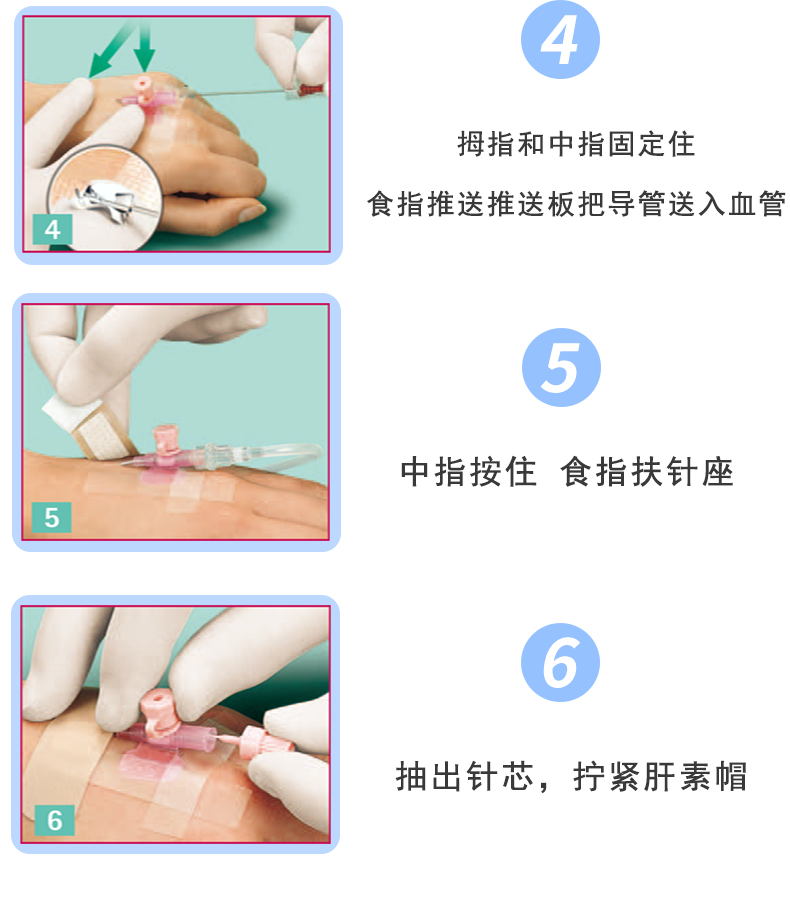 4

4

拇指和中指固定住

食指推送推送板把导管送入血管

5

5

中指按住 食指扶针座

6

6

抽出针芯，拧紧肝素帽