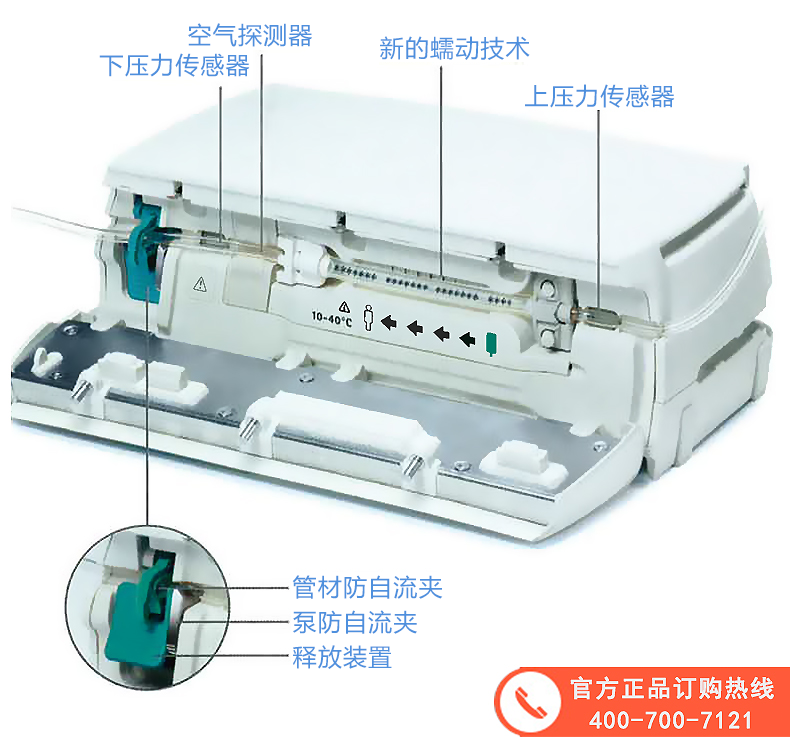 空气探测器
下压力传感器
新的蠕动技术
上压力传感器

10-40°C

管材防自流夹
泵防自流夹
释放装置

官方正品订购热线
400-700-7121