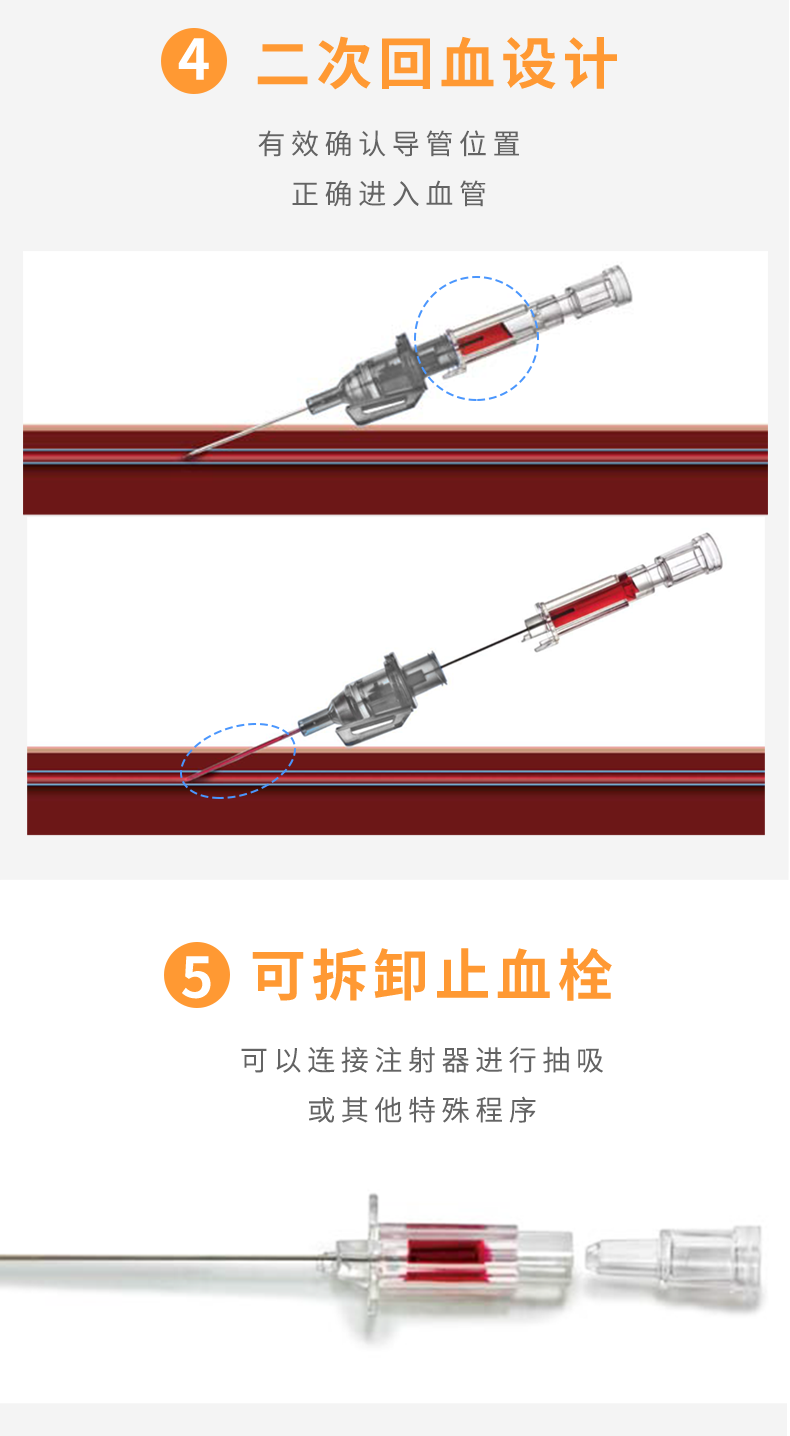 4 二次回血设计

有效确认导管位置
正确进入血管

5 可拆卸止血栓

可以连接注射器进行抽吸
或其他特殊程序