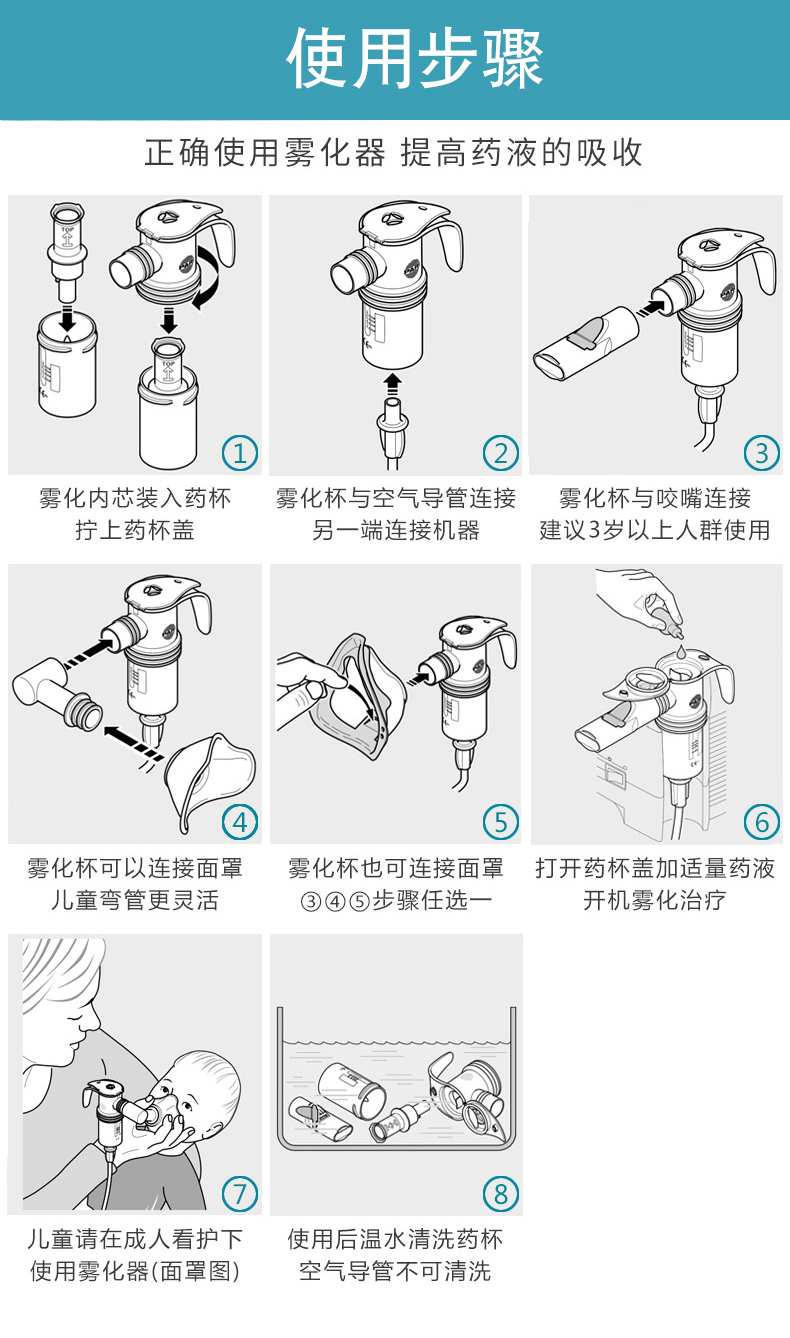 使用步骤

正确使用雾化器 提高药液的吸收

TOP

TOP

①

雾化内芯装入药杯
拧上药杯盖

②

雾化杯与空气导管连接
另一端连接机器

③

雾化杯与咬嘴连接
建议3岁以上人群使用

④

雾化杯可以连接面罩
儿童弯管更灵活

⑤

雾化杯也可连接面罩
③④⑤步骤任选一

⑥

打开药杯盖加适量药液
开机雾化治疗

⑦

儿童请在成人看护下
使用雾化器(面罩图)

⑧

使用后温水清洗药杯
空气导管不可清洗