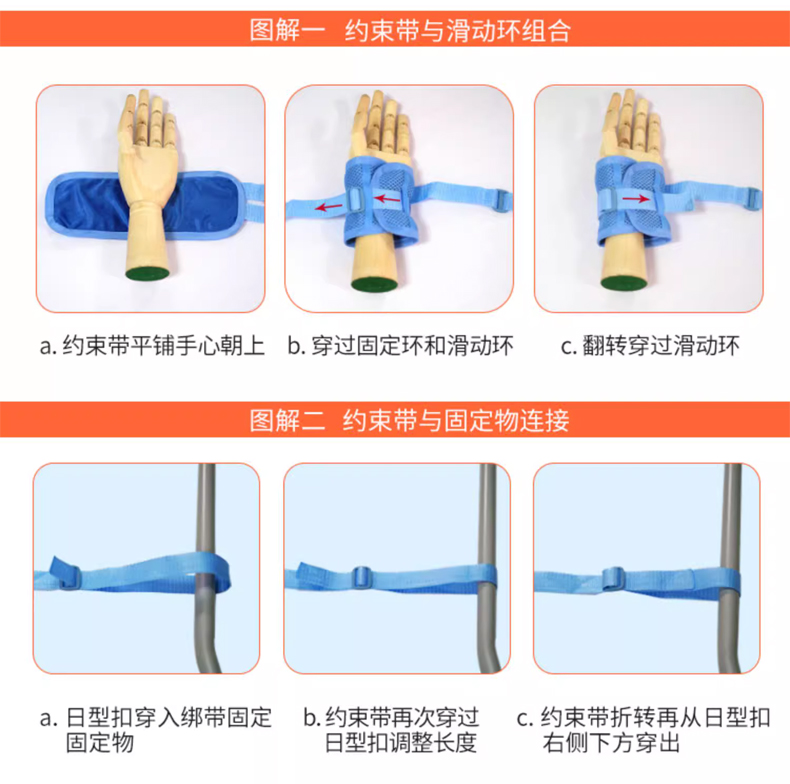 图解一　约束带与滑动环组合

a. 约束带平铺手心朝上

b. 穿过固定环和滑动环

c. 翻转穿过滑动环

图解二　约束带与固定物连接

a. 日型扣穿入绑带固定固定物

b. 约束带再次穿过日型扣调整长度

c. 约束带折转再从日型扣右侧下方穿出